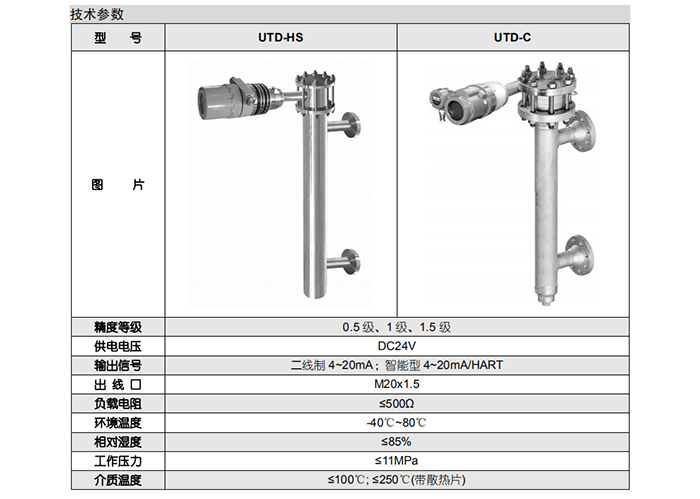 技术参数

| 型　号 | UTD-HS | UTD-C |
|---|---|---|
| 图　片 | | |
| 精度等级 | 0.5 级、1 级、1.5 级 | |
| 供电电压 | DC24V | |
| 输出信号 | 二线制 4~20mA；智能型 4~20mA/HART | |
| 出 线 口 | M20x1.5 | |
| 负载电阻 | ≤500Ω | |
| 环境温度 | -40℃~80℃ | |
| 相对湿度 | ≤85% | |
| 工作压力 | ≤11MPa | |
| 介质温度 | ≤100℃; ≤250℃(带散热片) | |